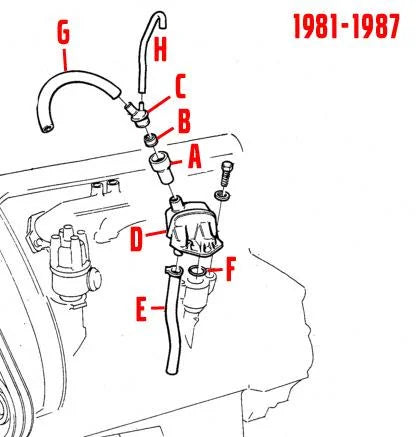 1981-1987

G

H

C

B

A

D

F

E